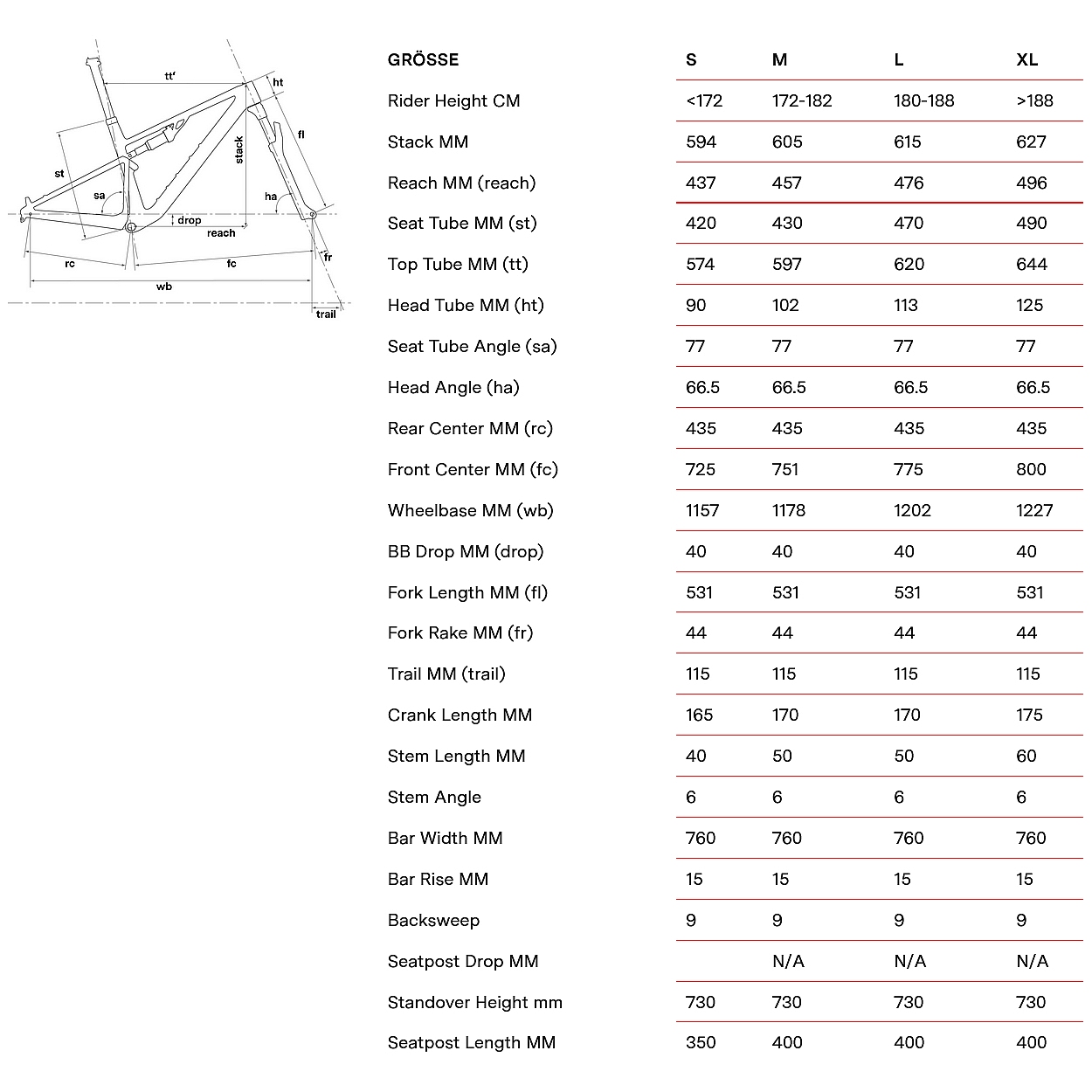 tt'
ht
fl
stack
st
sa
ha
drop
reach
fr
rc
fc
wb
trail

| GRÖSSE | S | M | L | XL |
|---|---|---|---|---|
| Rider Height CM | <172 | 172-182 | 180-188 | >188 |
| Stack MM | 594 | 605 | 615 | 627 |
| Reach MM (reach) | 437 | 457 | 476 | 496 |
| Seat Tube MM (st) | 420 | 430 | 470 | 490 |
| Top Tube MM (tt) | 574 | 597 | 620 | 644 |
| Head Tube MM (ht) | 90 | 102 | 113 | 125 |
| Seat Tube Angle (sa) | 77 | 77 | 77 | 77 |
| Head Angle (ha) | 66.5 | 66.5 | 66.5 | 66.5 |
| Rear Center MM (rc) | 435 | 435 | 435 | 435 |
| Front Center MM (fc) | 725 | 751 | 775 | 800 |
| Wheelbase MM (wb) | 1157 | 1178 | 1202 | 1227 |
| BB Drop MM (drop) | 40 | 40 | 40 | 40 |
| Fork Length MM (fl) | 531 | 531 | 531 | 531 |
| Fork Rake MM (fr) | 44 | 44 | 44 | 44 |
| Trail MM (trail) | 115 | 115 | 115 | 115 |
| Crank Length MM | 165 | 170 | 170 | 175 |
| Stem Length MM | 40 | 50 | 50 | 60 |
| Stem Angle | 6 | 6 | 6 | 6 |
| Bar Width MM | 760 | 760 | 760 | 760 |
| Bar Rise MM | 15 | 15 | 15 | 15 |
| Backsweep | 9 | 9 | 9 | 9 |
| Seatpost Drop MM |  | N/A | N/A | N/A |
| Standover Height mm | 730 | 730 | 730 | 730 |
| Seatpost Length MM | 350 | 400 | 400 | 400 |